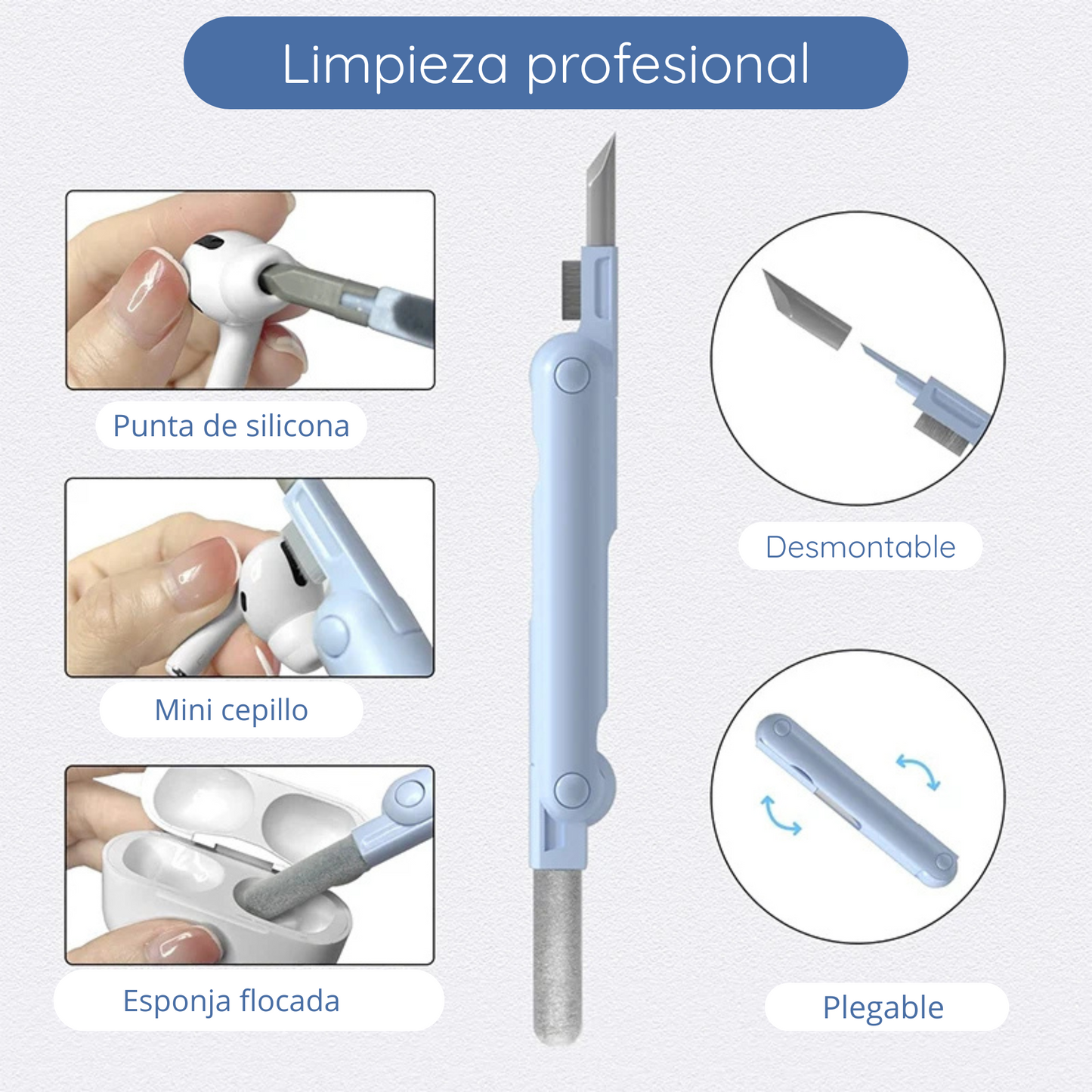 Limpieza profesional

Punta de silicona

Mini cepillo

Esponja flocada

Desmontable

Plegable