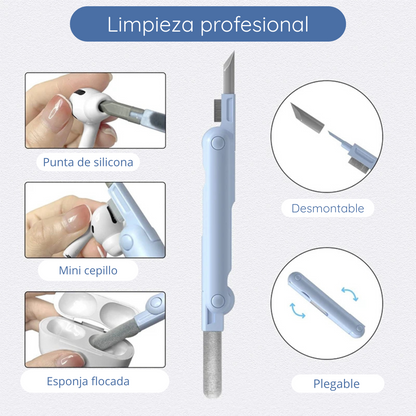 Limpieza profesional

Punta de silicona

Mini cepillo

Esponja flocada

Desmontable

Plegable